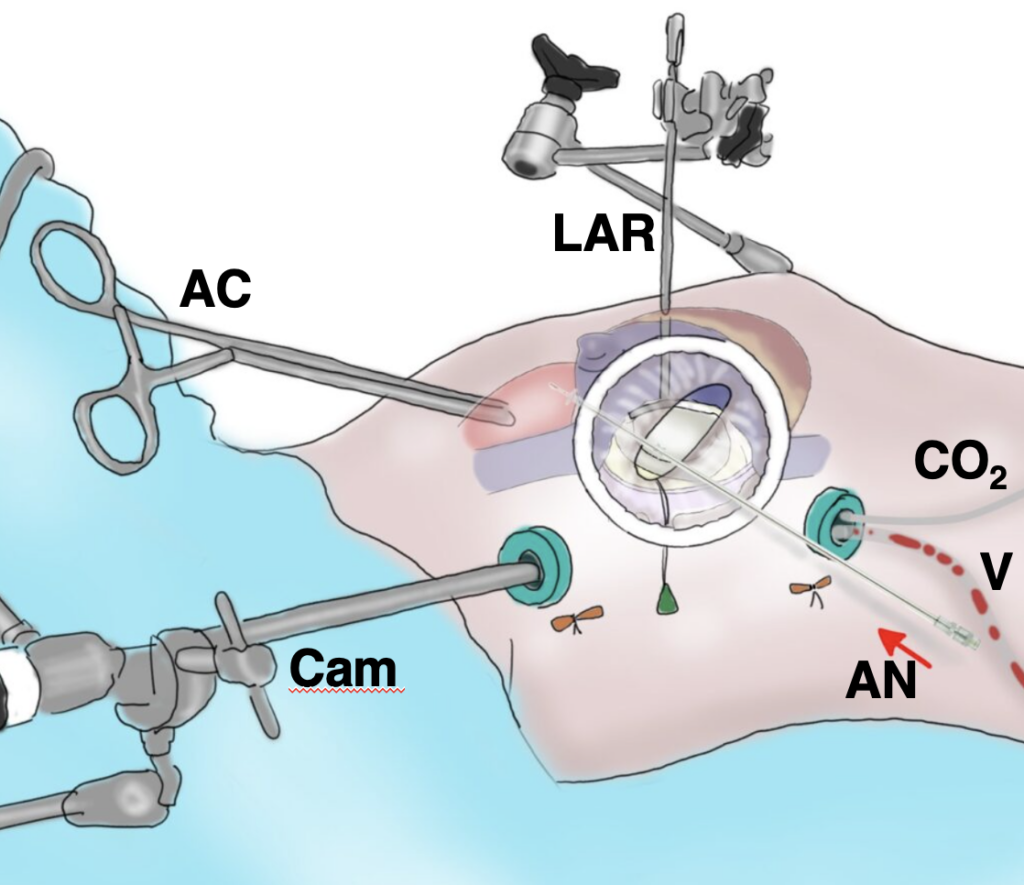 LAR

AC

$CO_2$

V

Cam

AN